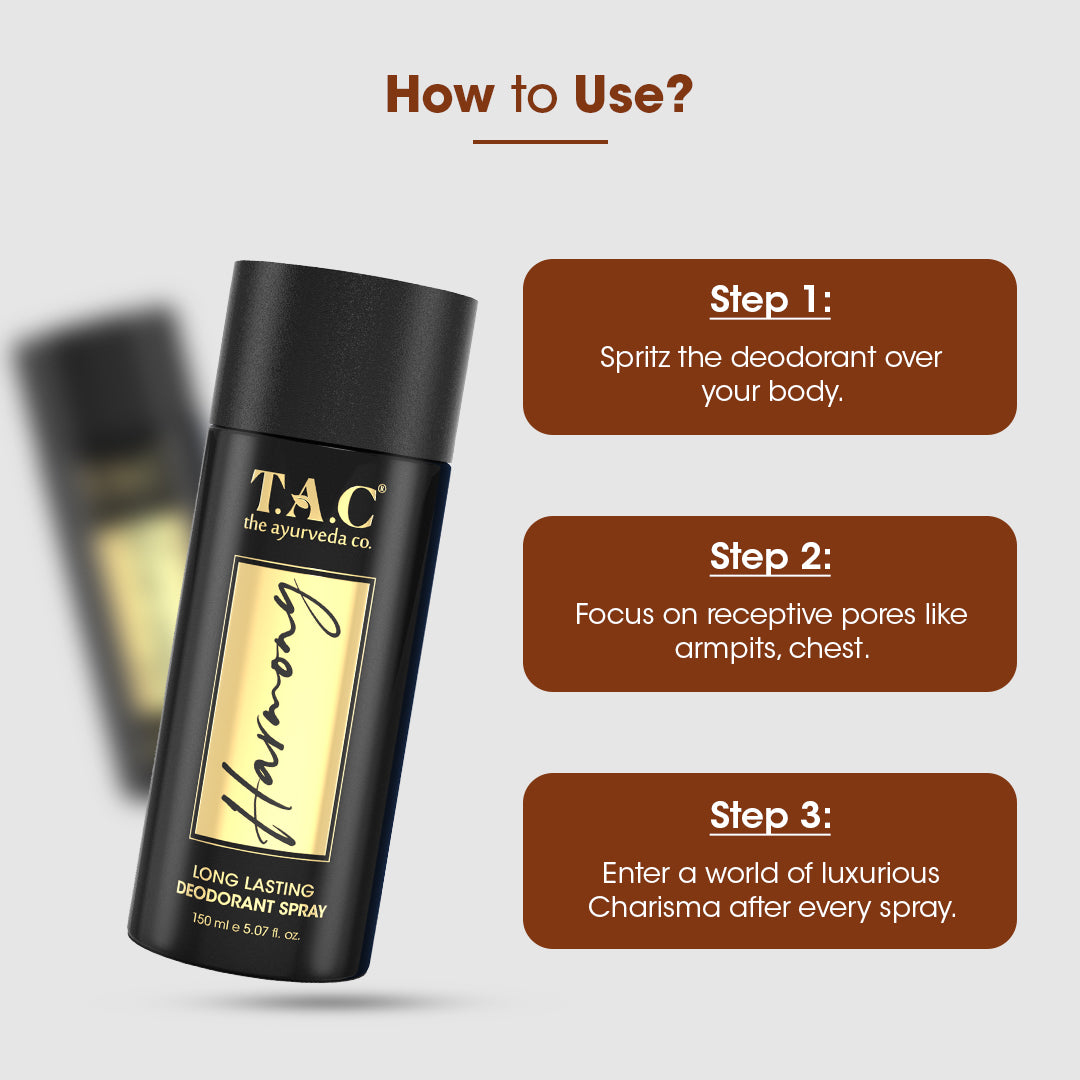 How to Use?

T.A.C®
the ayurveda co.

Harmony

LONG LASTING
DEODORANT SPRAY
150 ml e 5.07 fl. oz.

Step 1:
Spritz the deodorant over your body.

Step 2:
Focus on receptive pores like armpits, chest.

Step 3:
Enter a world of luxurious Charisma after every spray.