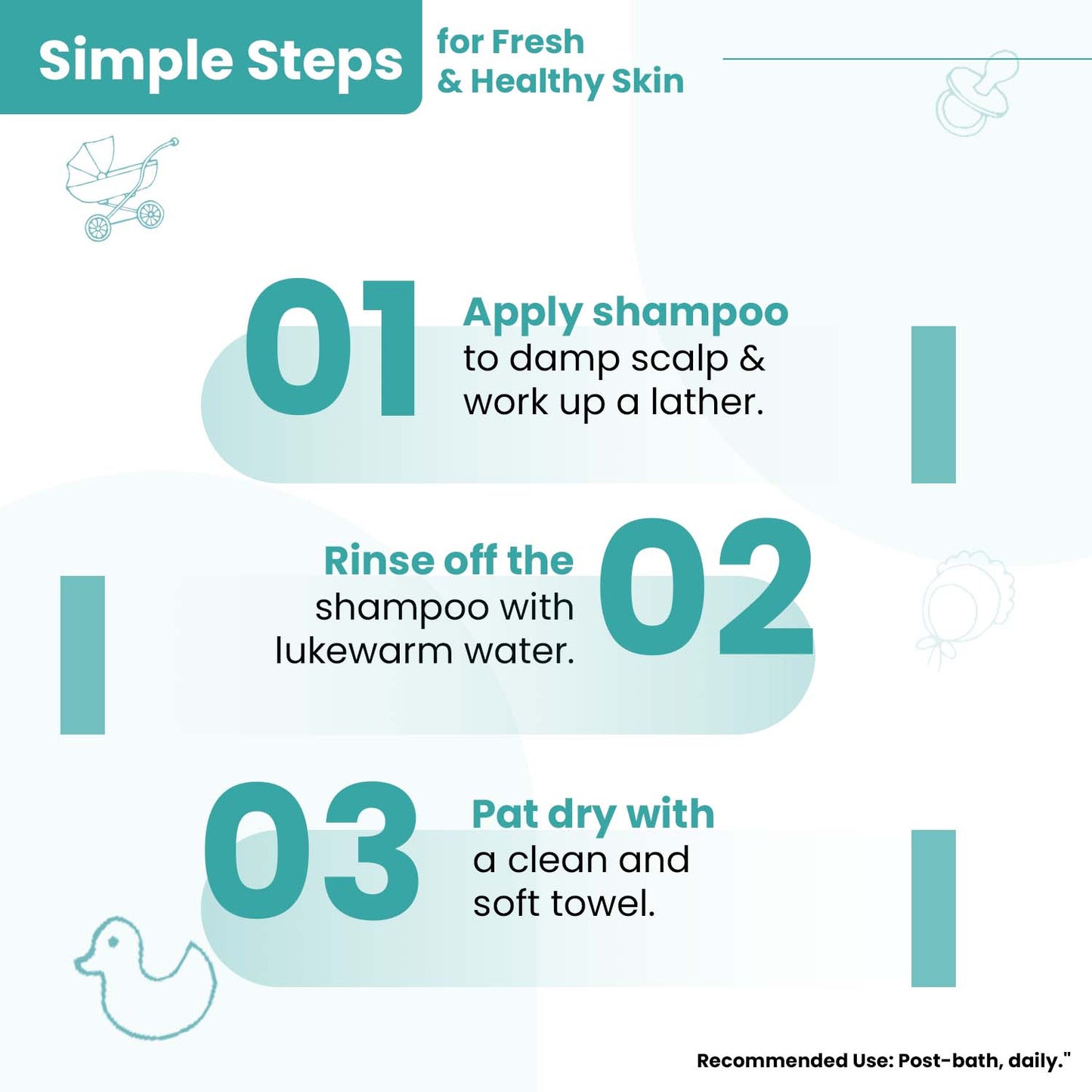 Simple Steps for Fresh & Healthy Skin

01 Apply shampoo to damp scalp & work up a lather.

Rinse off the shampoo with lukewarm water. 02

03 Pat dry with a clean and soft towel.

Recommended Use: Post-bath, daily."