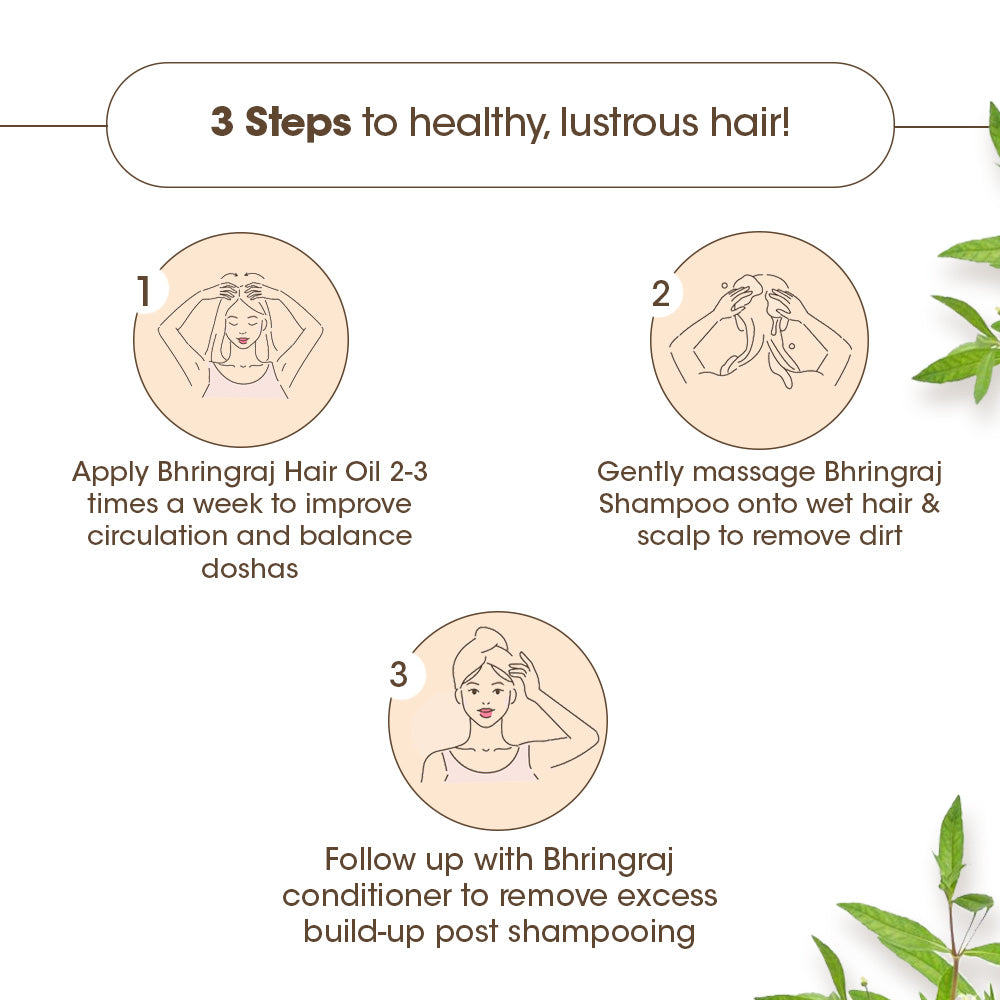 3 Steps to healthy, lustrous hair!

1

Apply Bhringraj Hair Oil 2-3 times a week to improve circulation and balance doshas

2

Gently massage Bhringraj Shampoo onto wet hair & scalp to remove dirt

3

Follow up with Bhringraj conditioner to remove excess build-up post shampooing